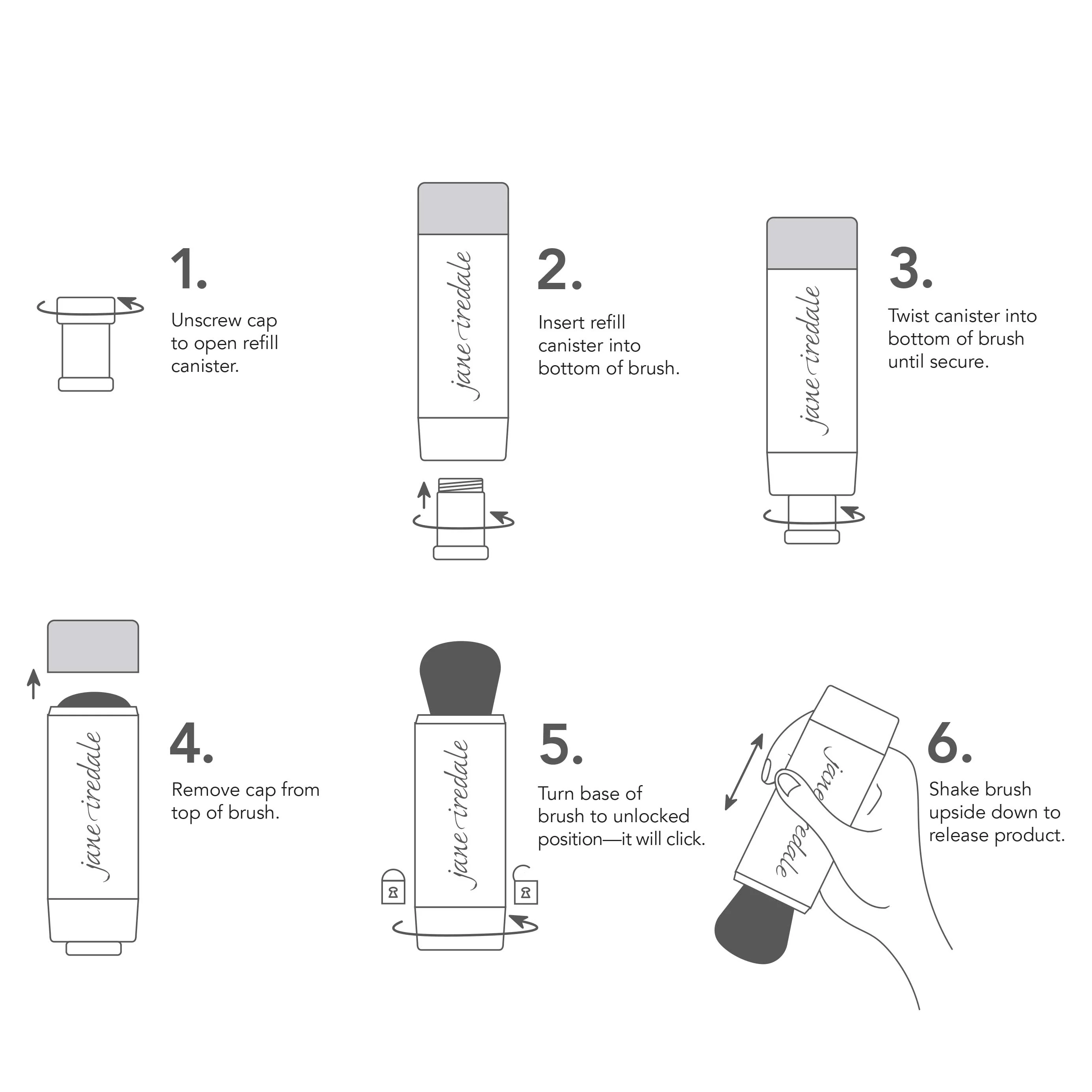 1.

Unscrew cap to open refill canister.

jane iredale

2.

Insert refill canister into bottom of brush.

jane iredale

3.

Twist canister into bottom of brush until secure.

jane iredale

4.

Remove cap from top of brush.

jane iredale

5.

Turn base of brush to unlocked position—it will click.

jane iredale

6.

Shake brush upside down to release product.