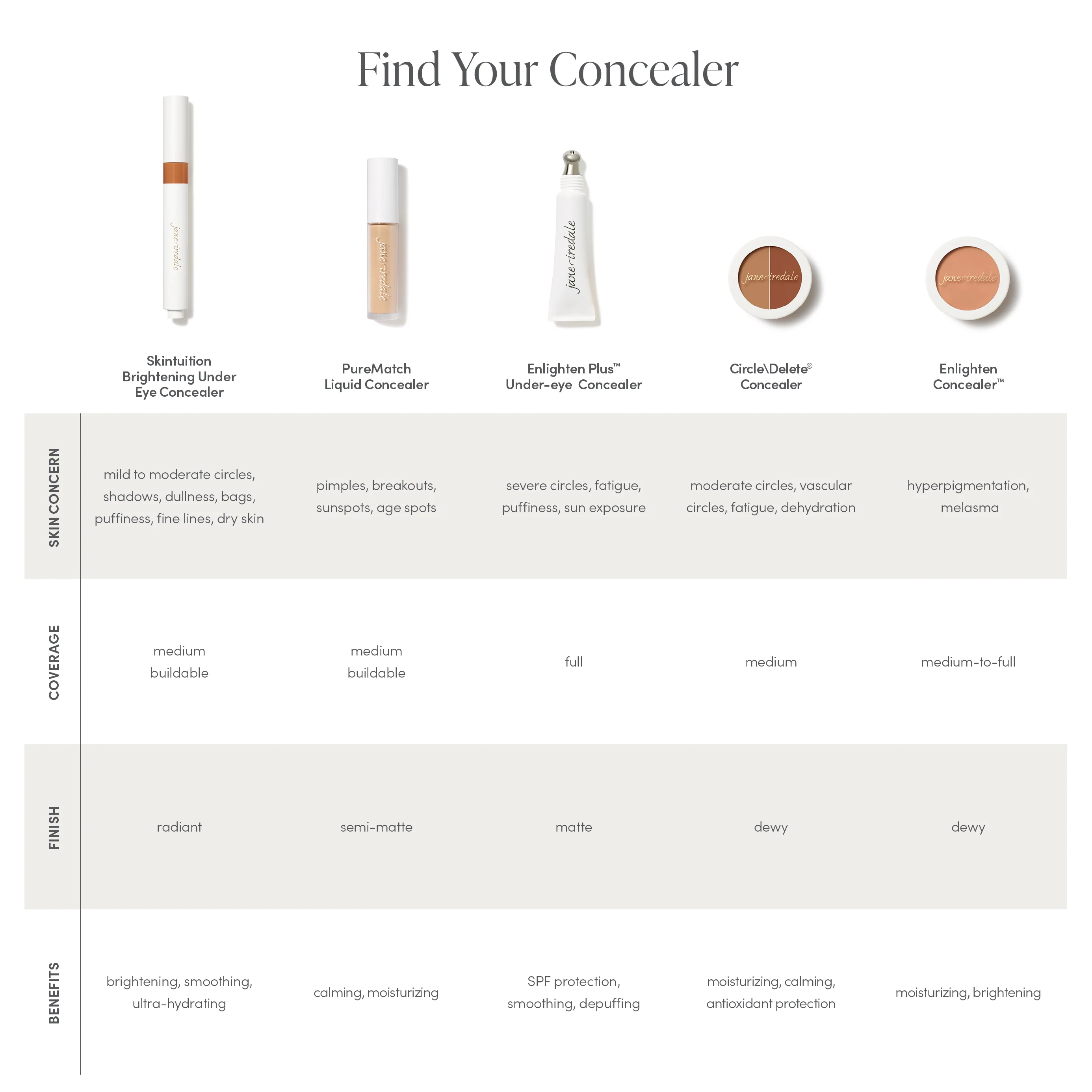 Find Your Concealer

jane iredale

jane iredale

jane iredale

jane iredale

jane iredale

| | Skintuition Brightening Under Eye Concealer | PureMatch Liquid Concealer | Enlighten Plus™ Under-eye Concealer | Circle\Delete® Concealer | Enlighten Concealer™ |
|---|---|---|---|---|---|
| SKIN CONCERN | mild to moderate circles, shadows, dullness, bags, puffiness, fine lines, dry skin | pimples, breakouts, sunspots, age spots | severe circles, fatigue, puffiness, sun exposure | moderate circles, vascular circles, fatigue, dehydration | hyperpigmentation, melasma |
| COVERAGE | medium buildable | medium buildable | full | medium | medium-to-full |
| FINISH | radiant | semi-matte | matte | dewy | dewy |
| BENEFITS | brightening, smoothing, ultra-hydrating | calming, moisturizing | SPF protection, smoothing, depuffing | moisturizing, calming, antioxidant protection | moisturizing, brightening |